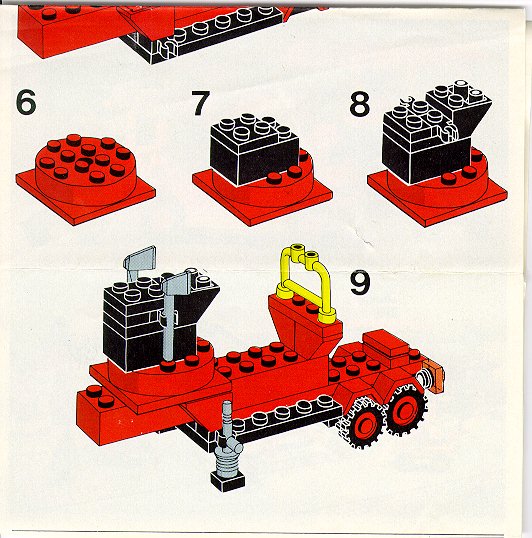 6

7

8

9