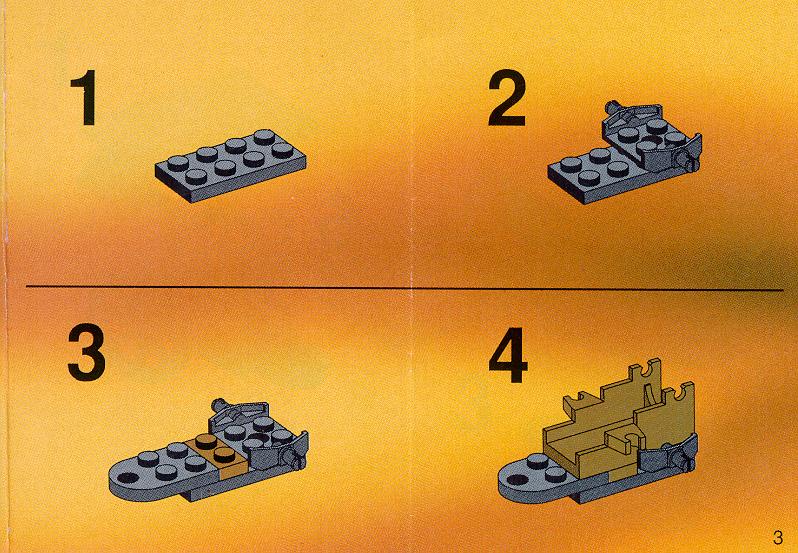 1

2

3

4

3