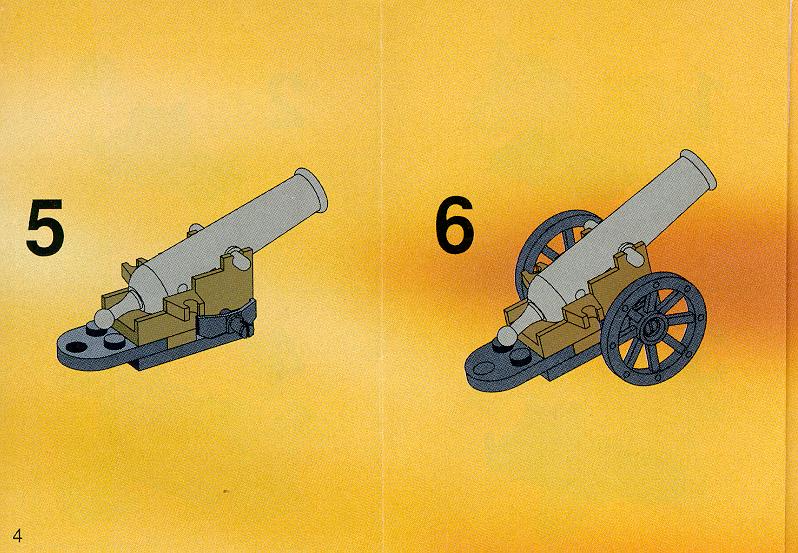 5

6

4