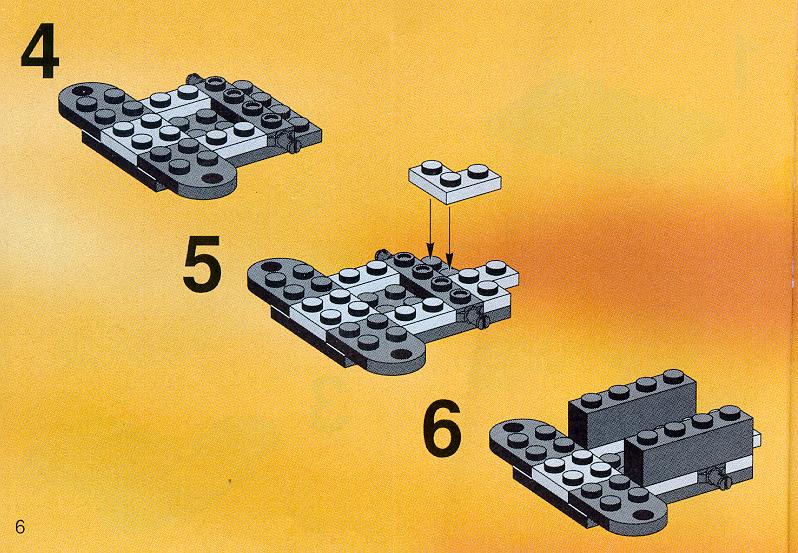 4

5

6

6