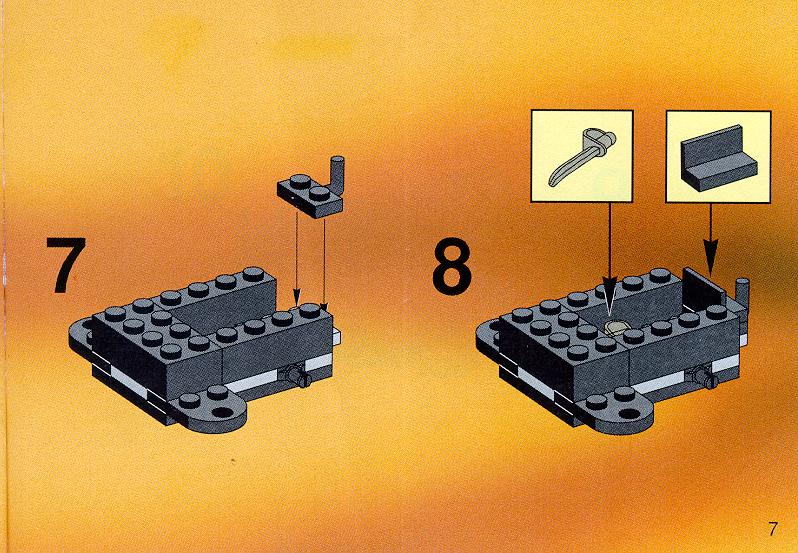 7

8

7