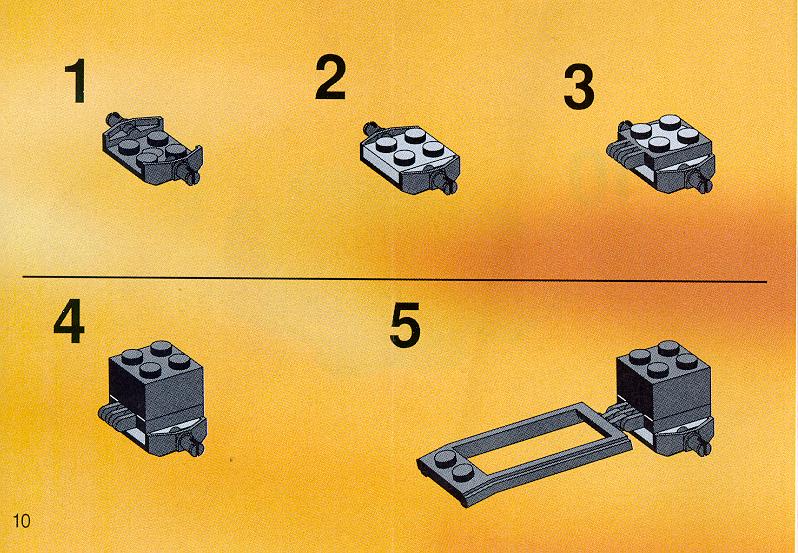 1

2

3

4

5

10