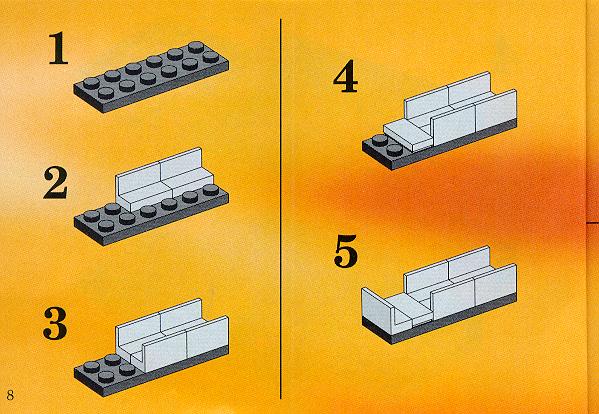 1

2

3

4

5

8