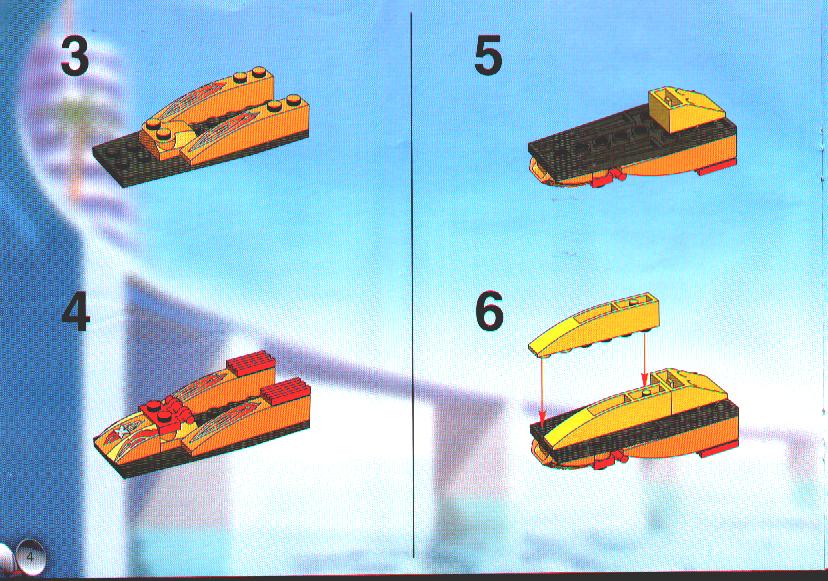 3

4

5

6

4