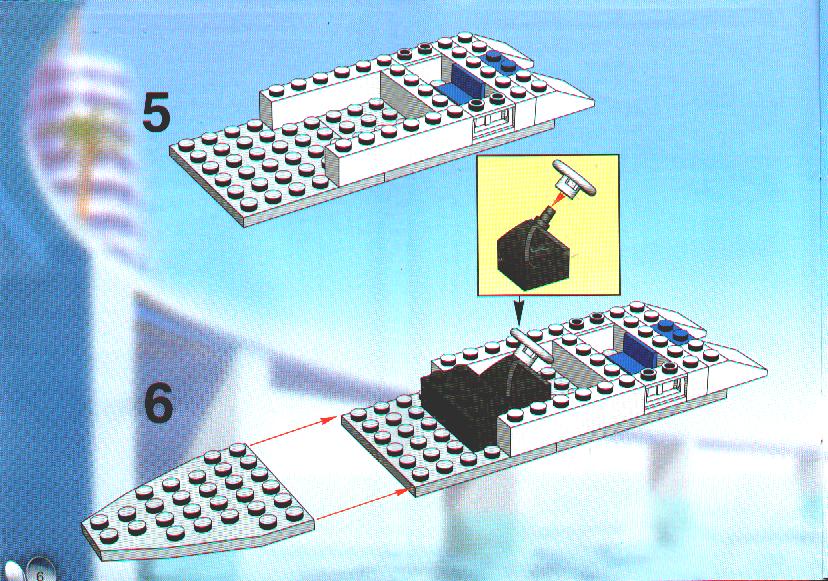 5

6

6