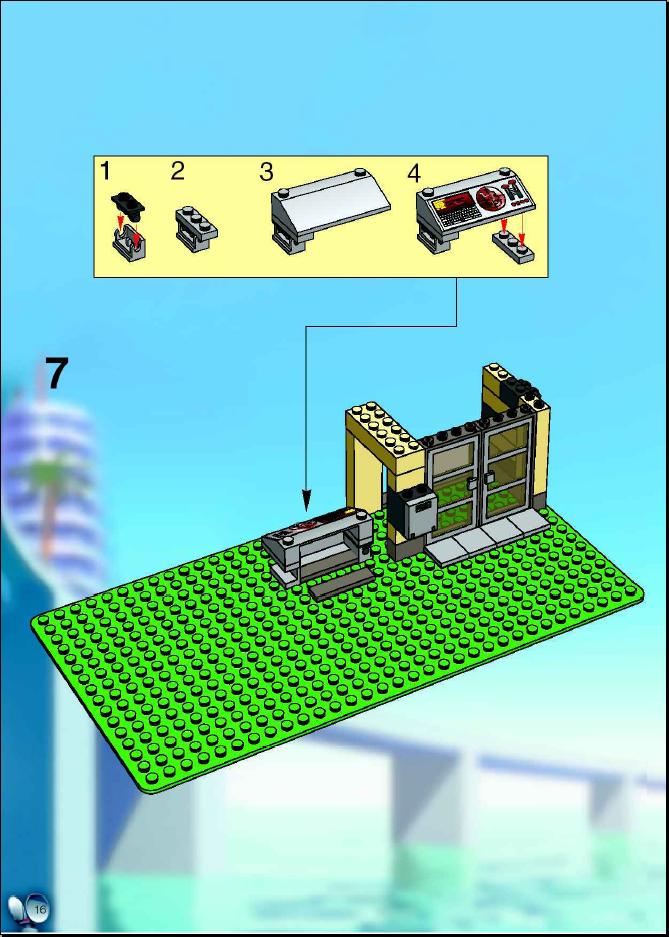 1 2 3 4

7

16