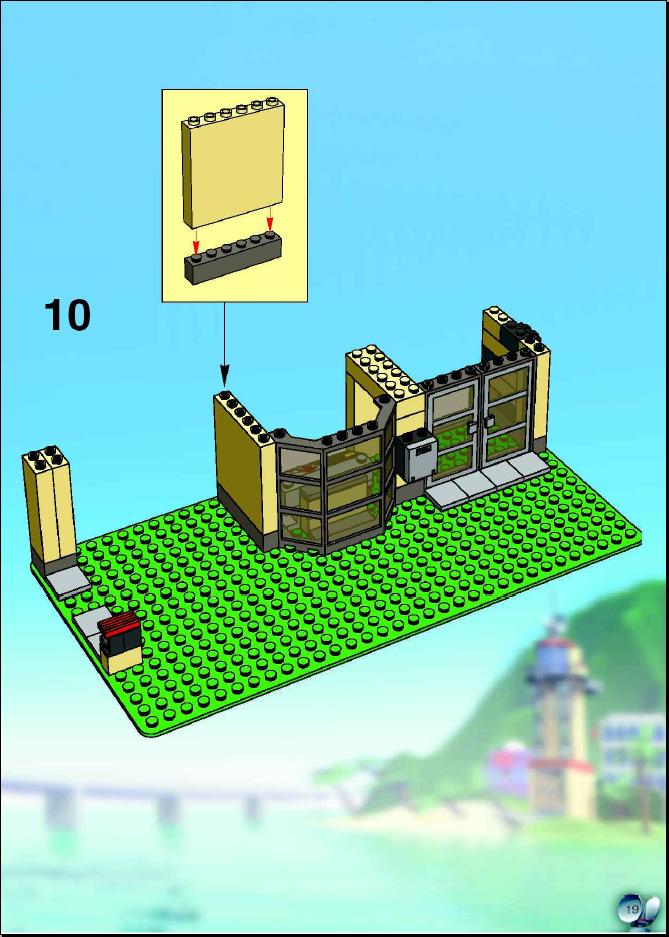 10

19