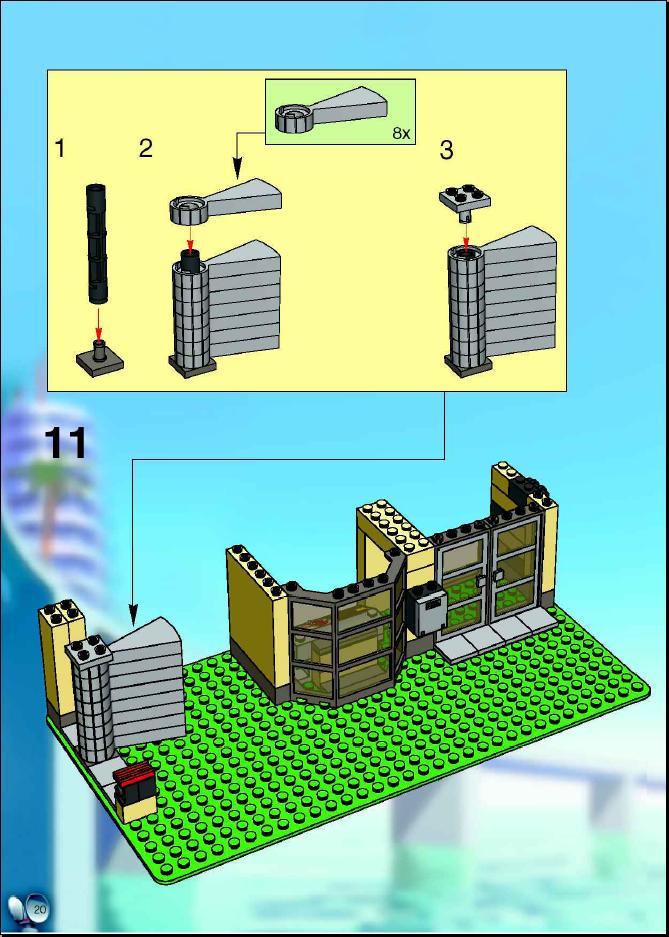 8x

1

2

3

11

20