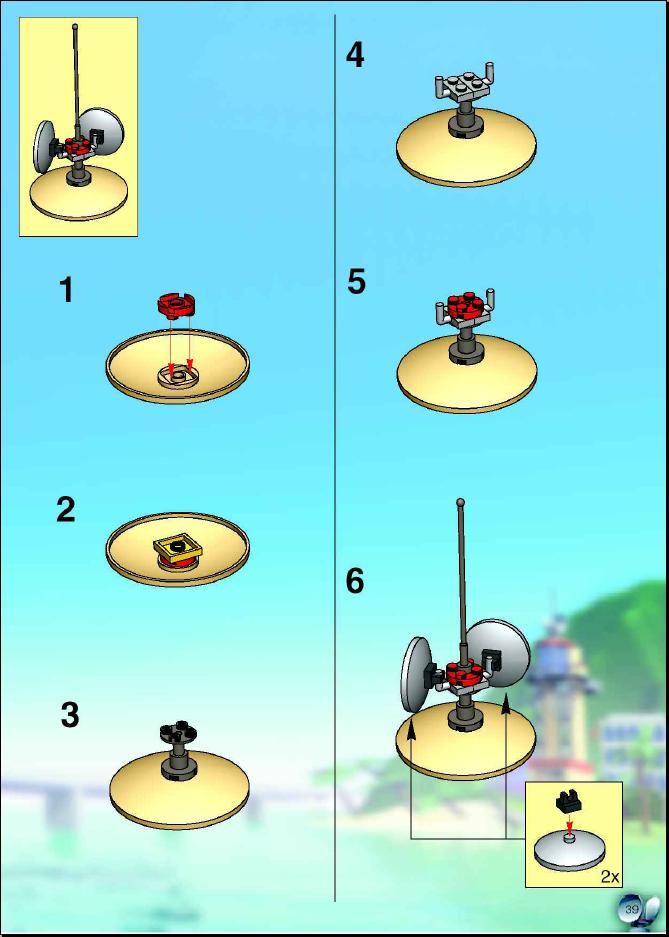 1

2

3

4

5

6

2x

39