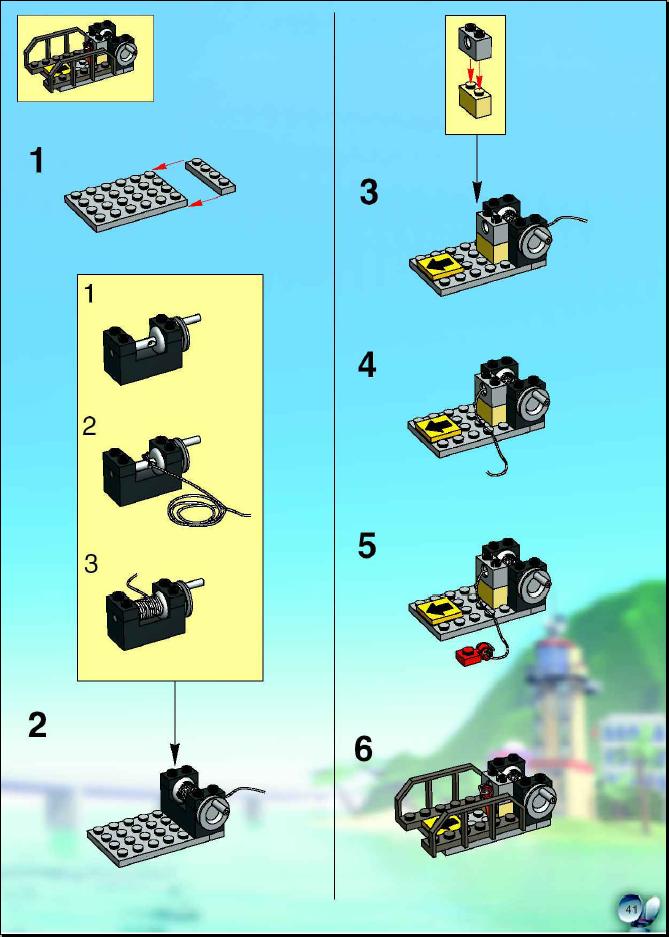 1

1

2

3

2

3

4

5

6

41