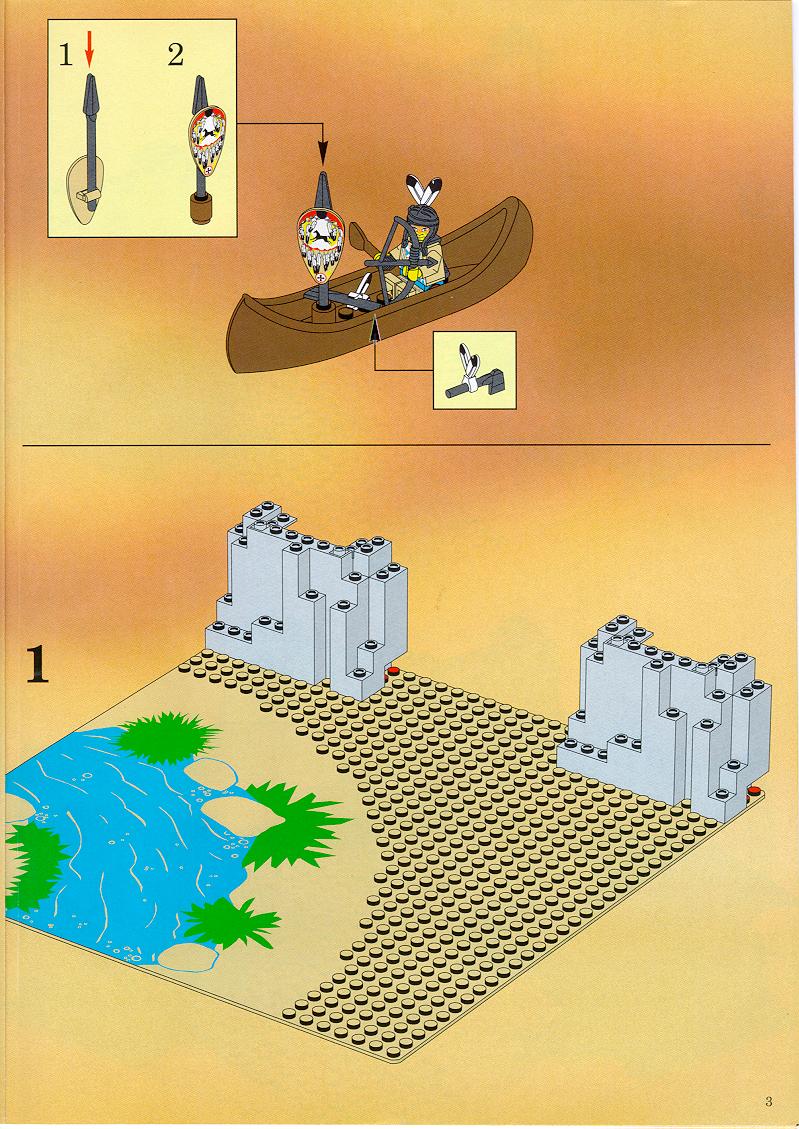 1

2

1

3