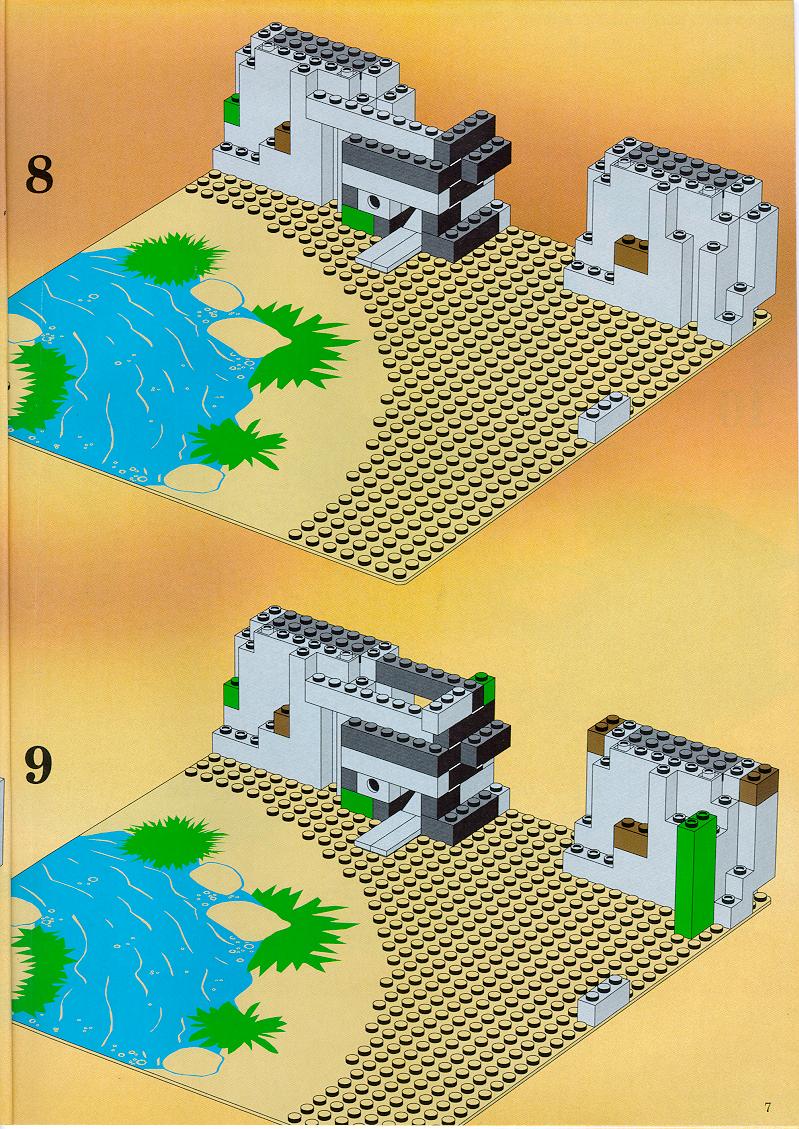 8

9

7