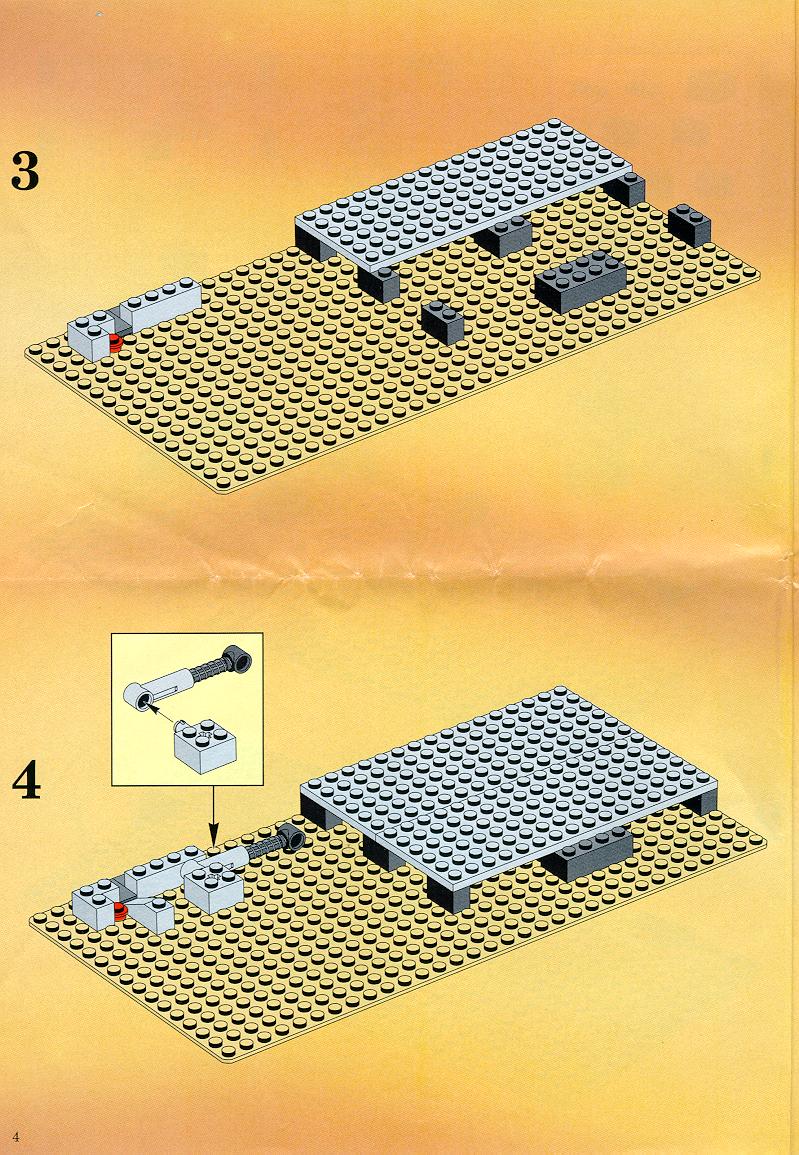 3

4

4