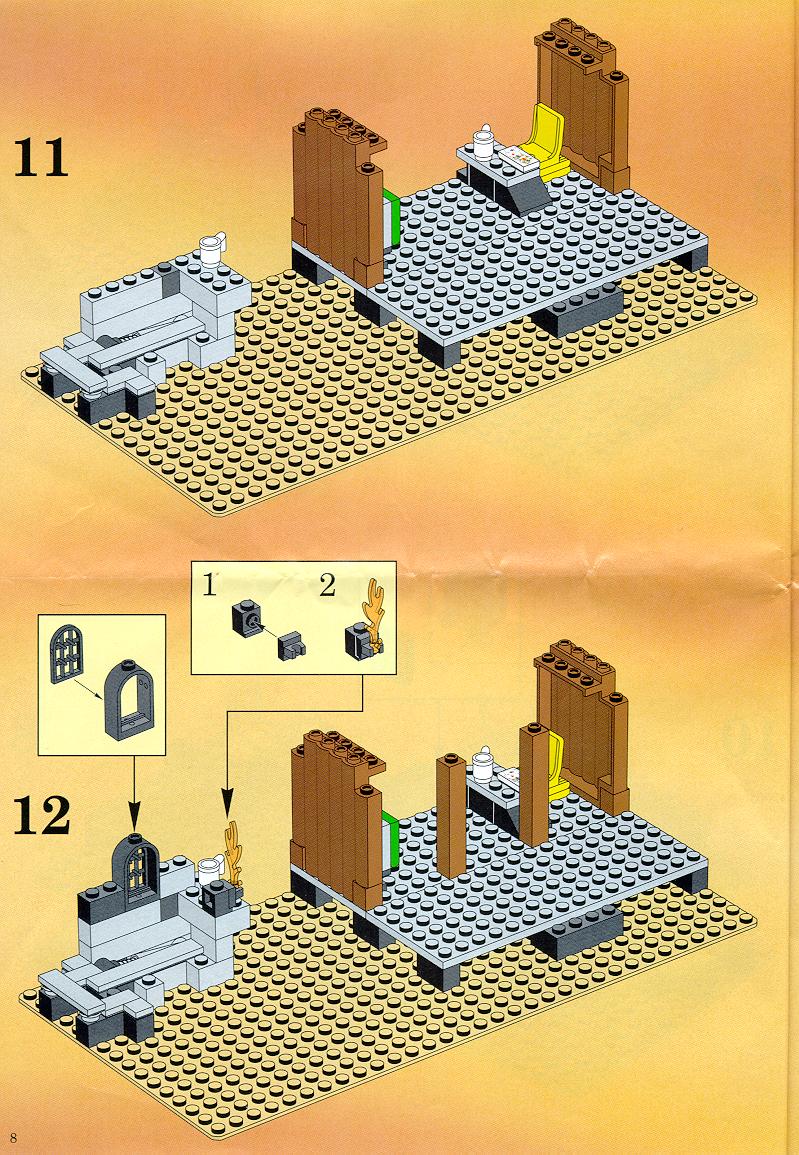 11

1 2

12

8