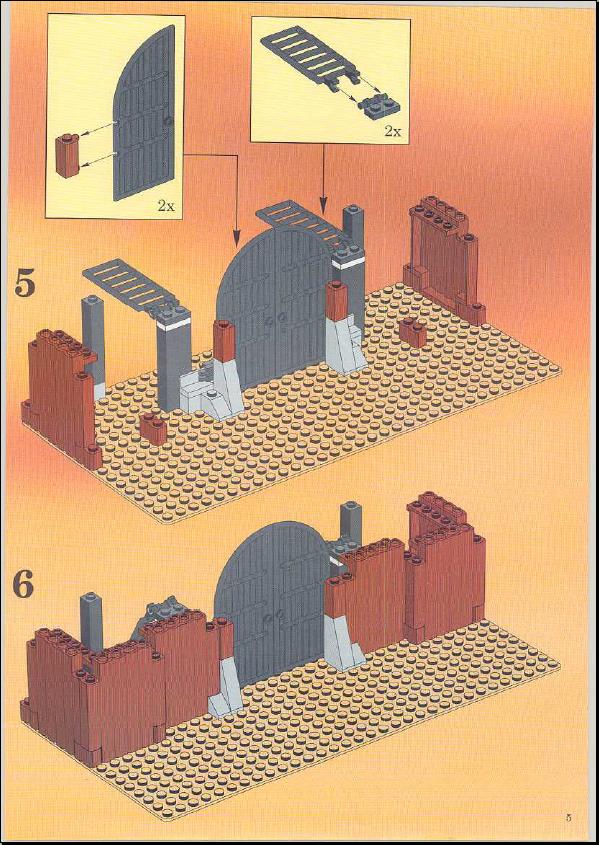 2x

2x

5

6

5