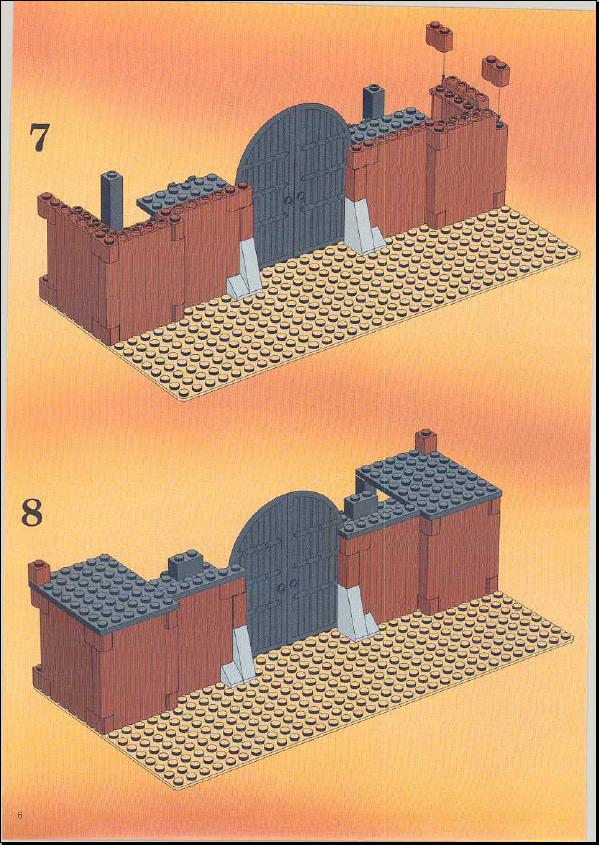 7

8

6