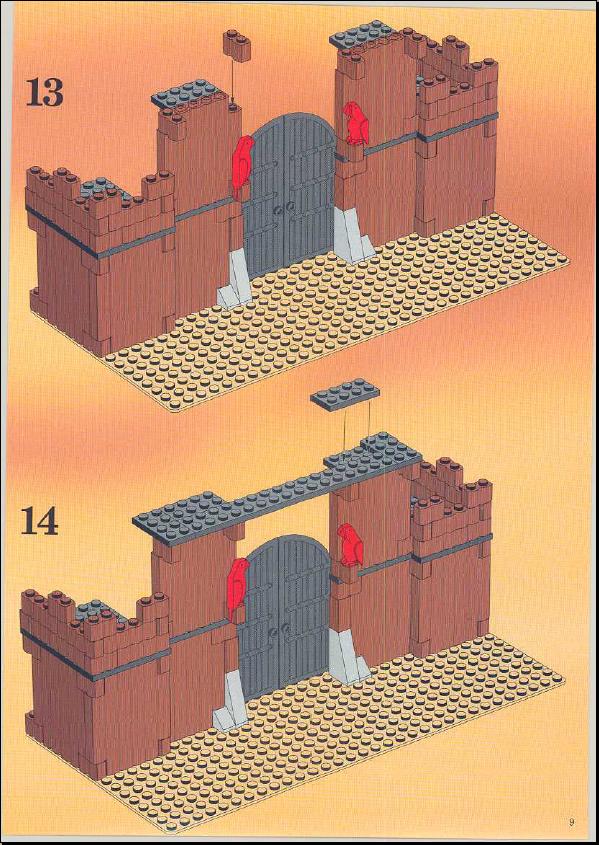 13

14

9