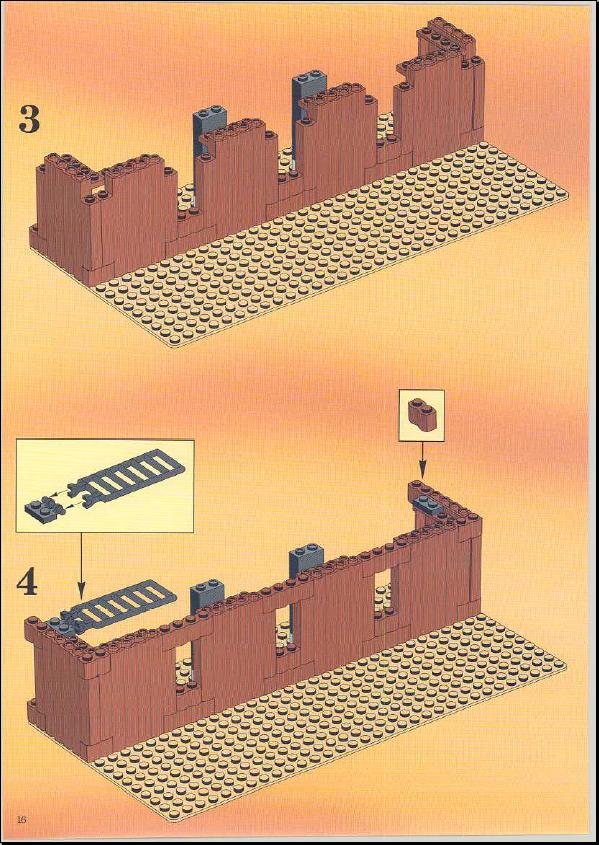 3

4

16