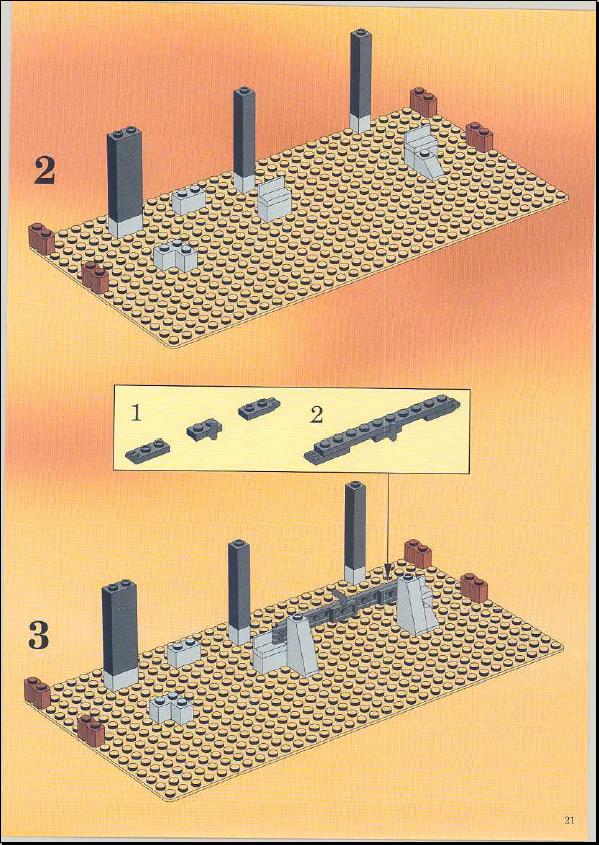 2

1

2

3

21