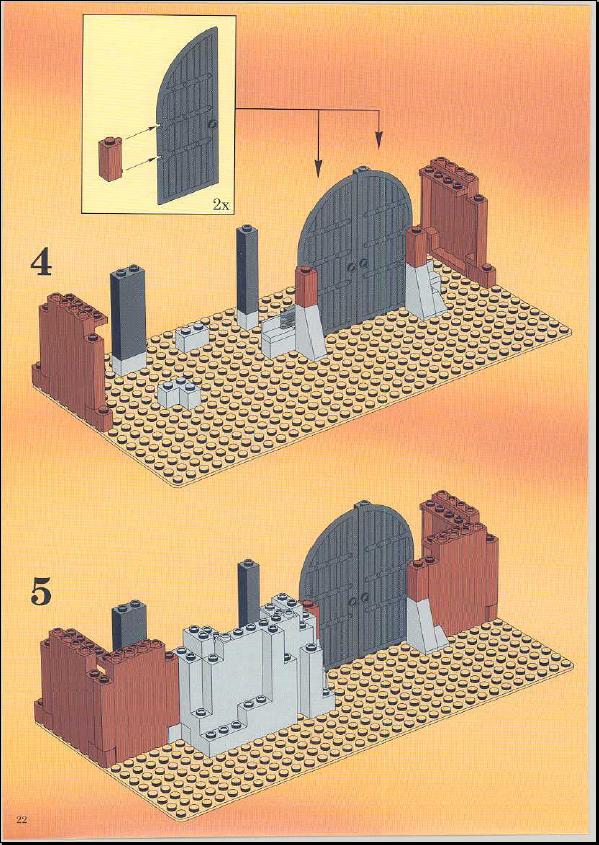 2x

4

5

22