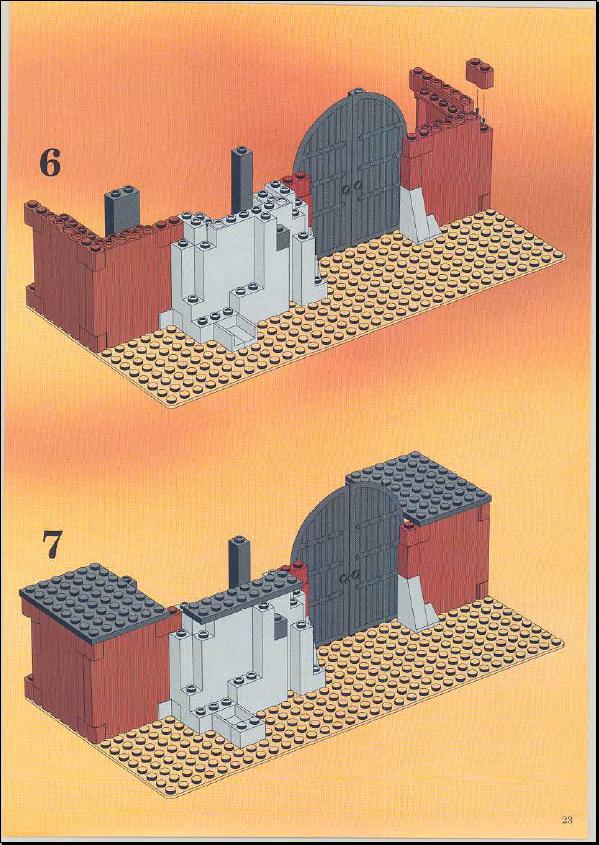 6

7

23