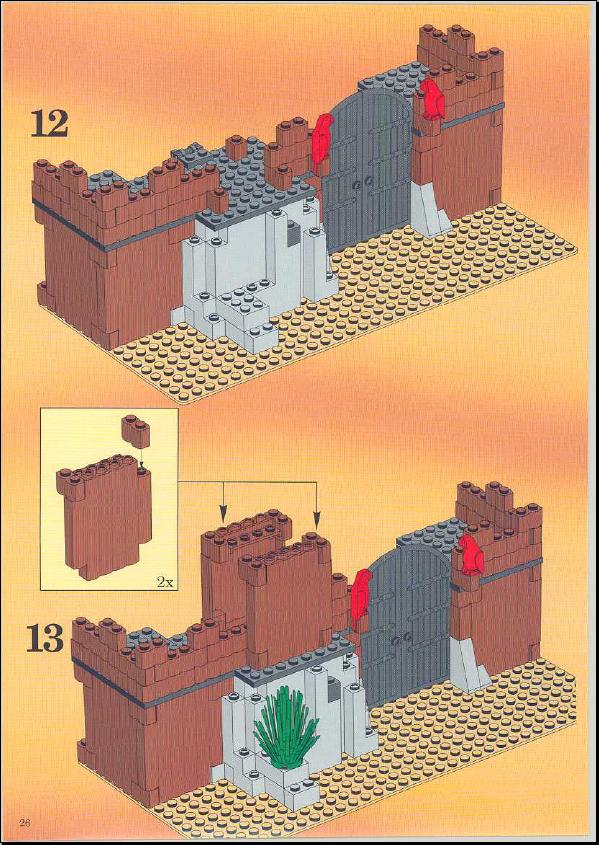 12

2x

13

26