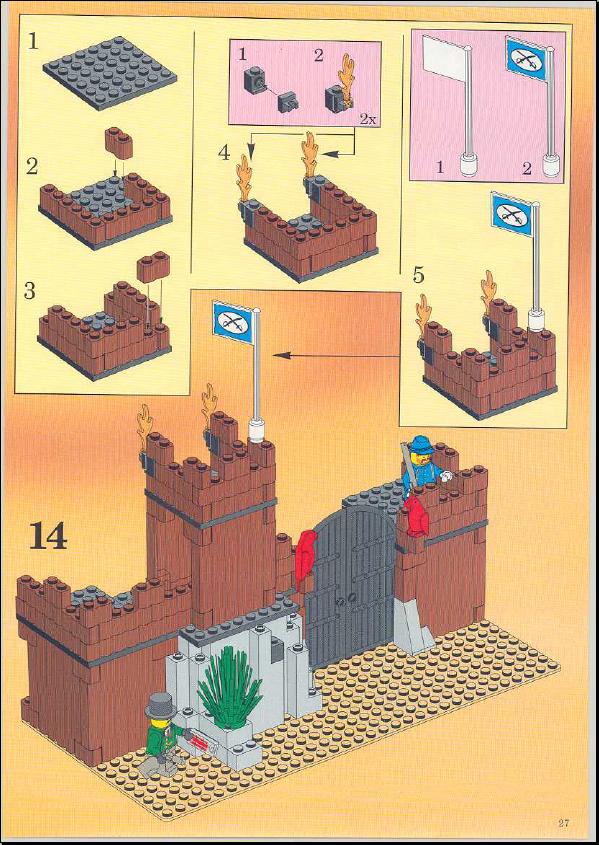 1

2

3

1 2

2x

4

1 2

5

14

27