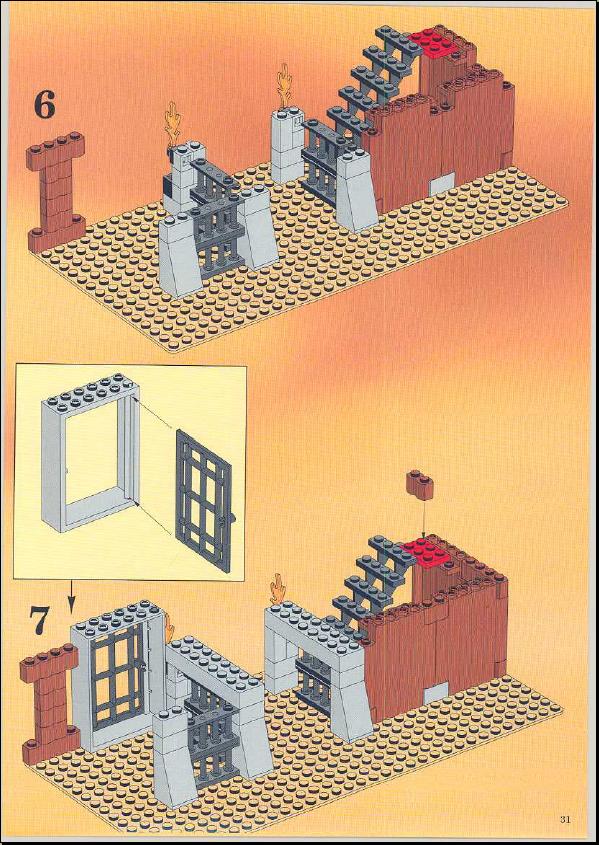 6

7

31