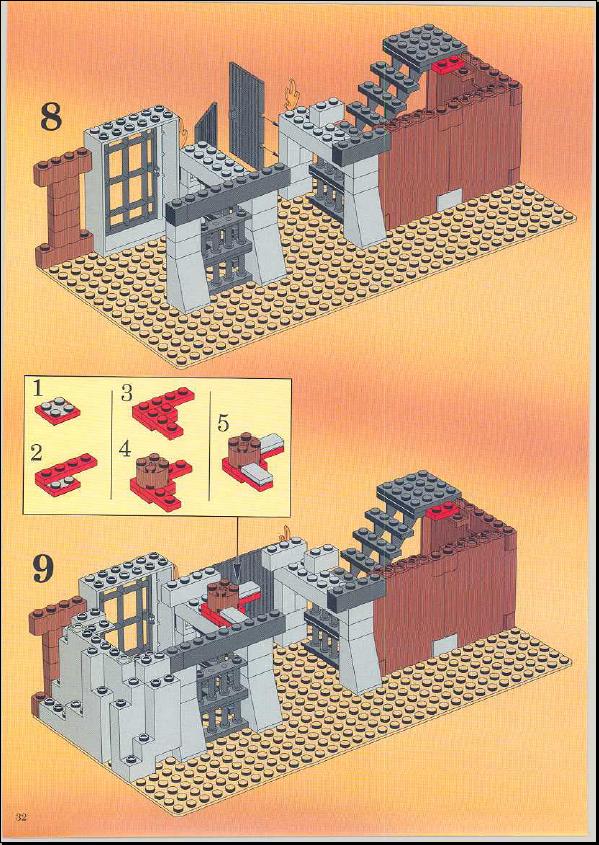 8

1

2

3

4

5

9

32