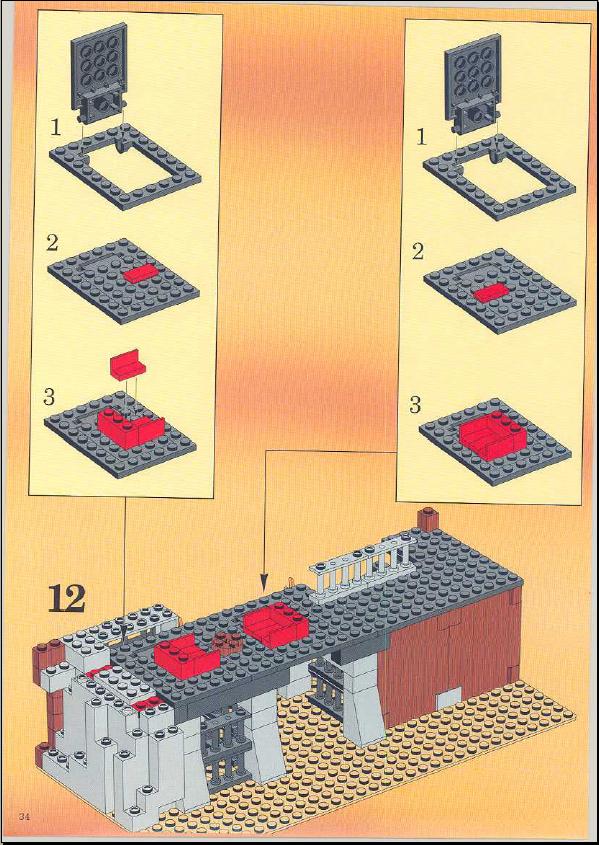 1

2

3

1

2

3

12

34