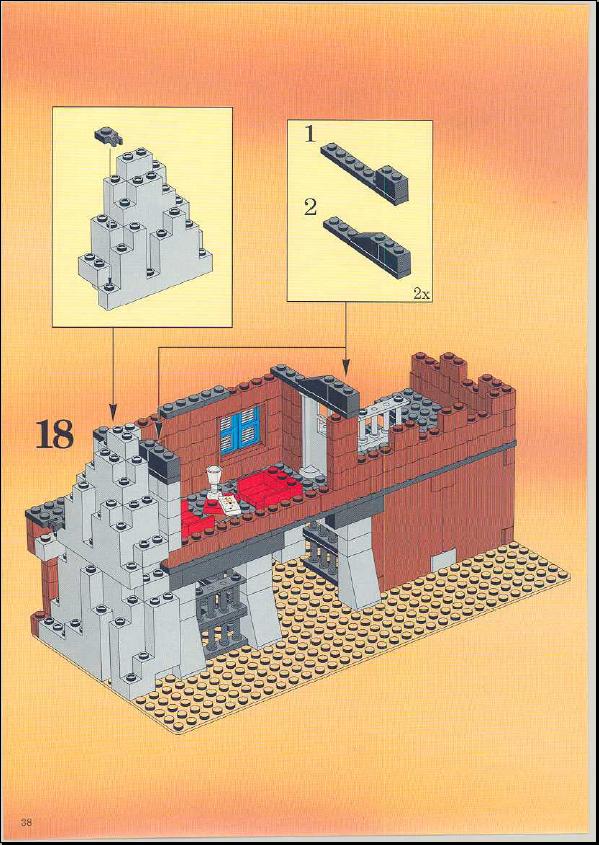 1

2

2x

18

38