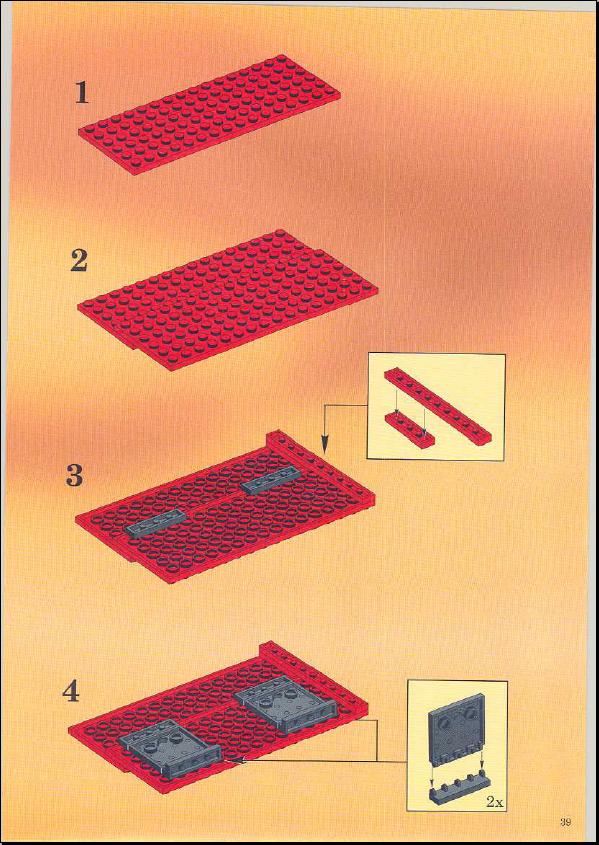 1

2

3

4

2x

39