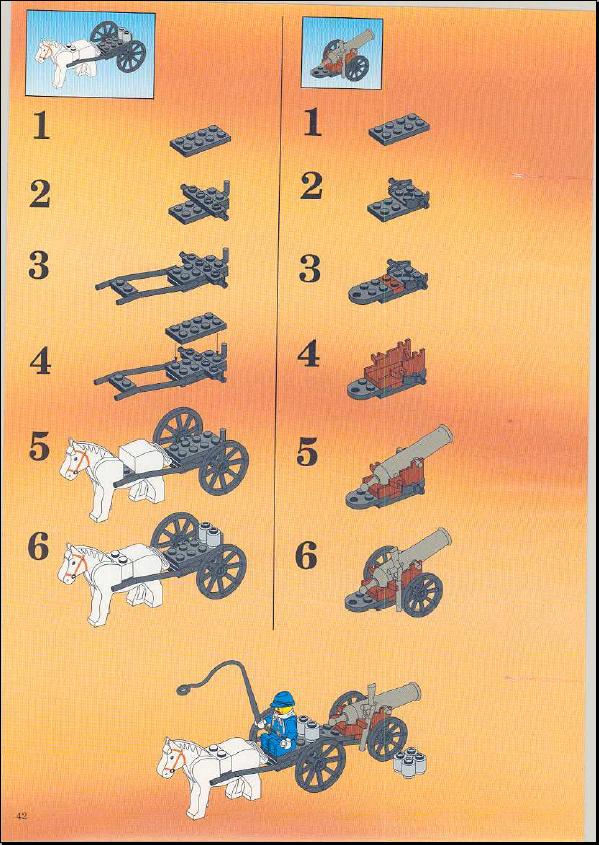 1

2

3

4

5

6

1

2

3

4

5

6

42