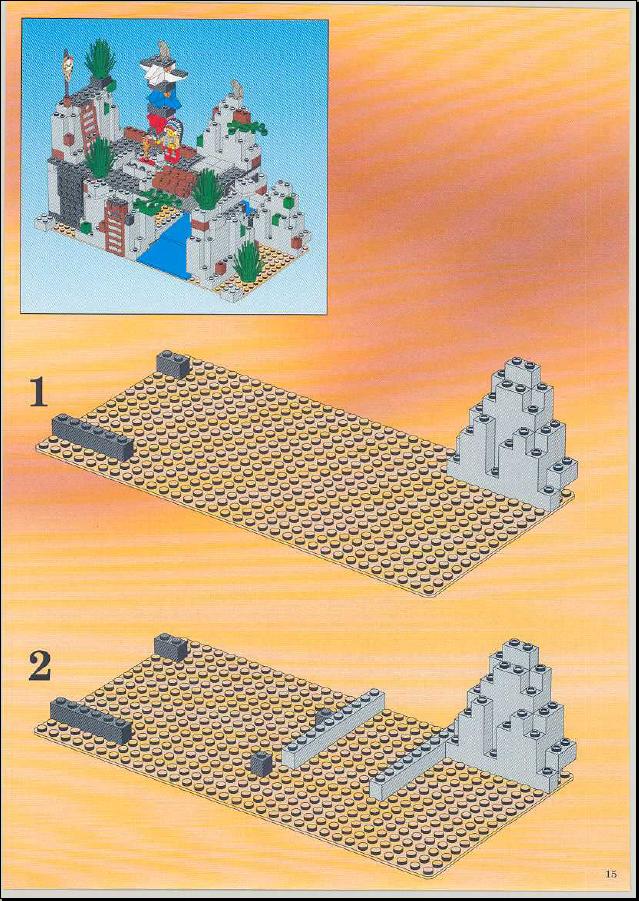 1

2

15