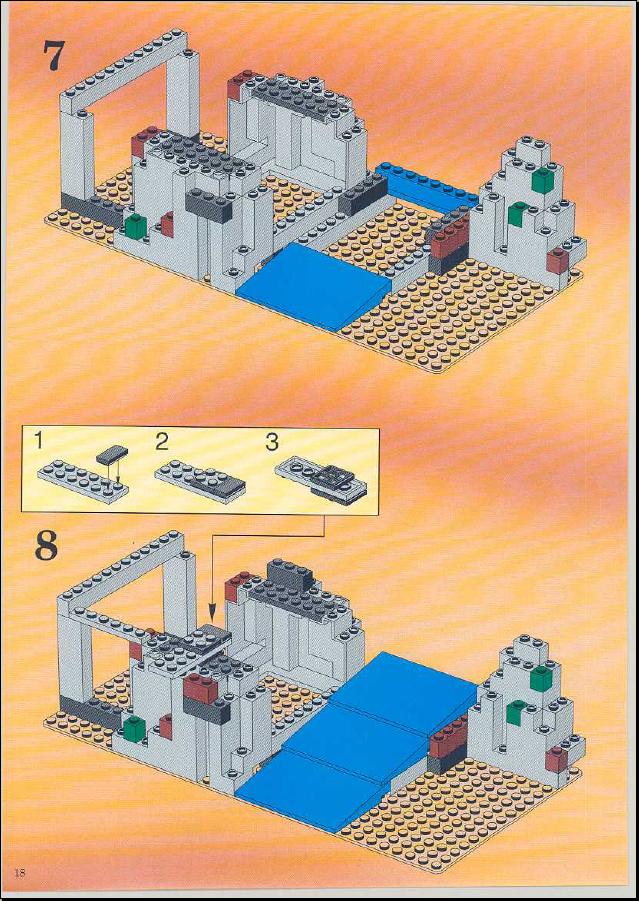 7

1 2 3

8

18