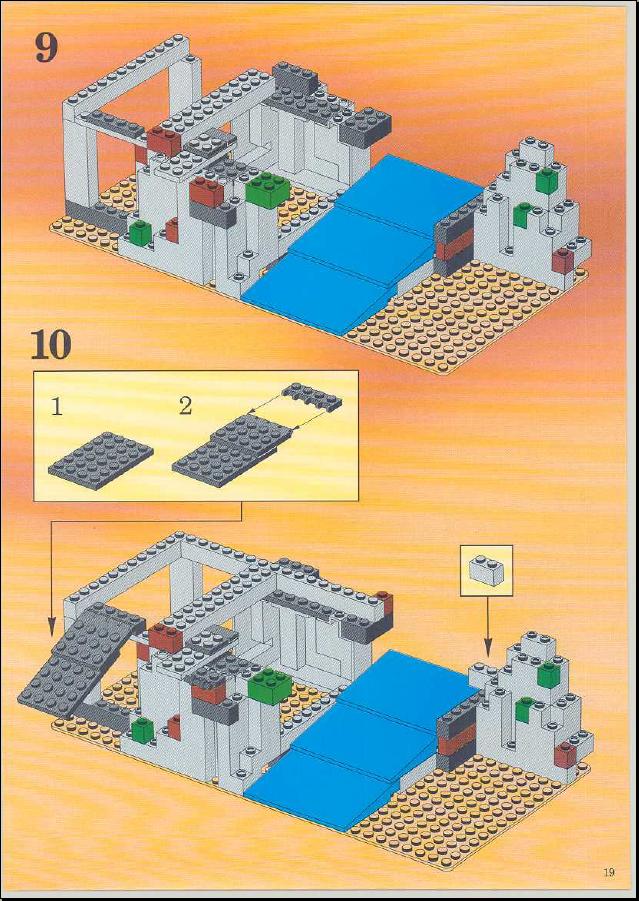 9

10

1

2

19