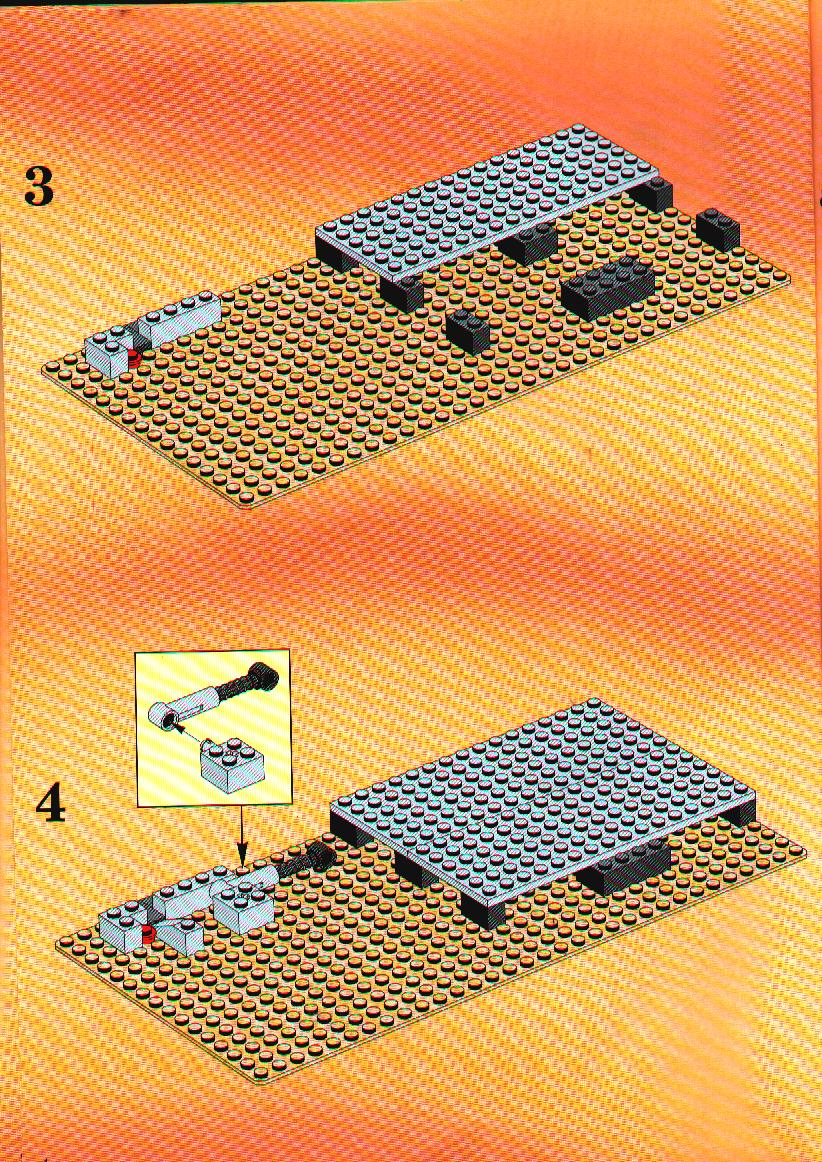 3

4