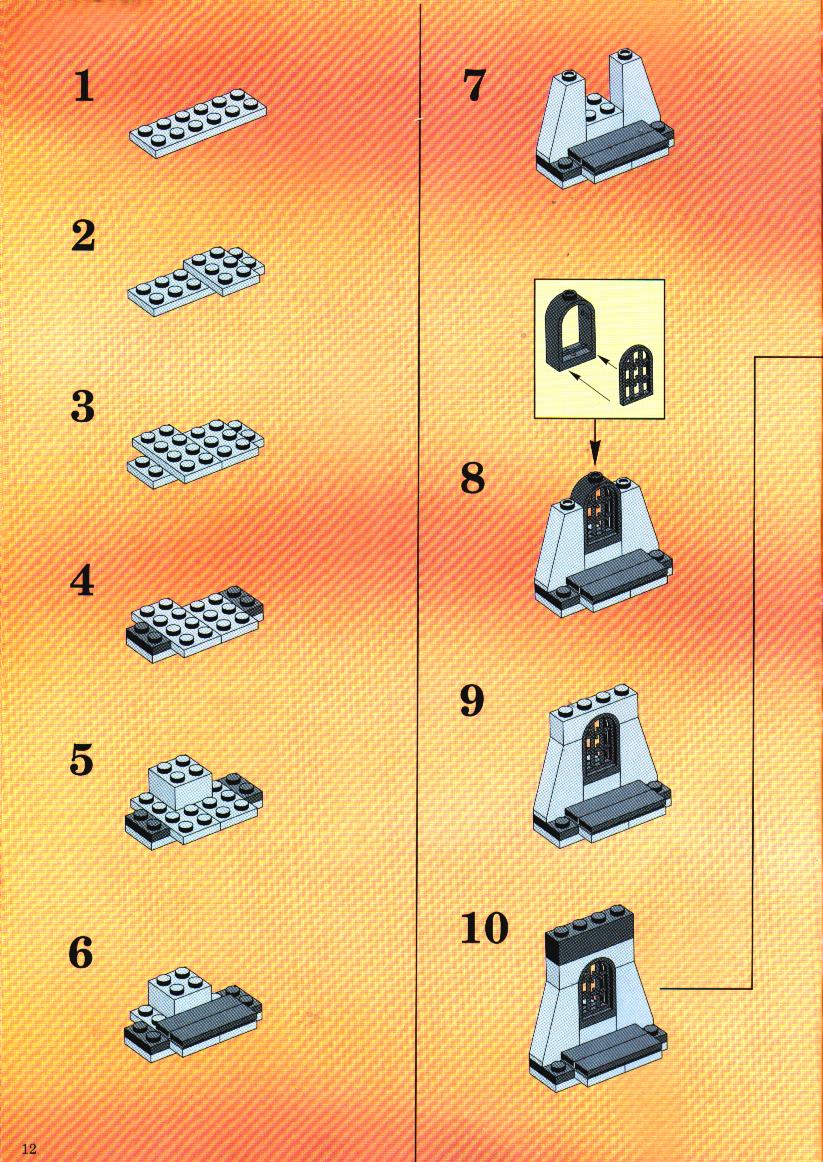 1

2

3

4

5

6

7

8

9

10

12