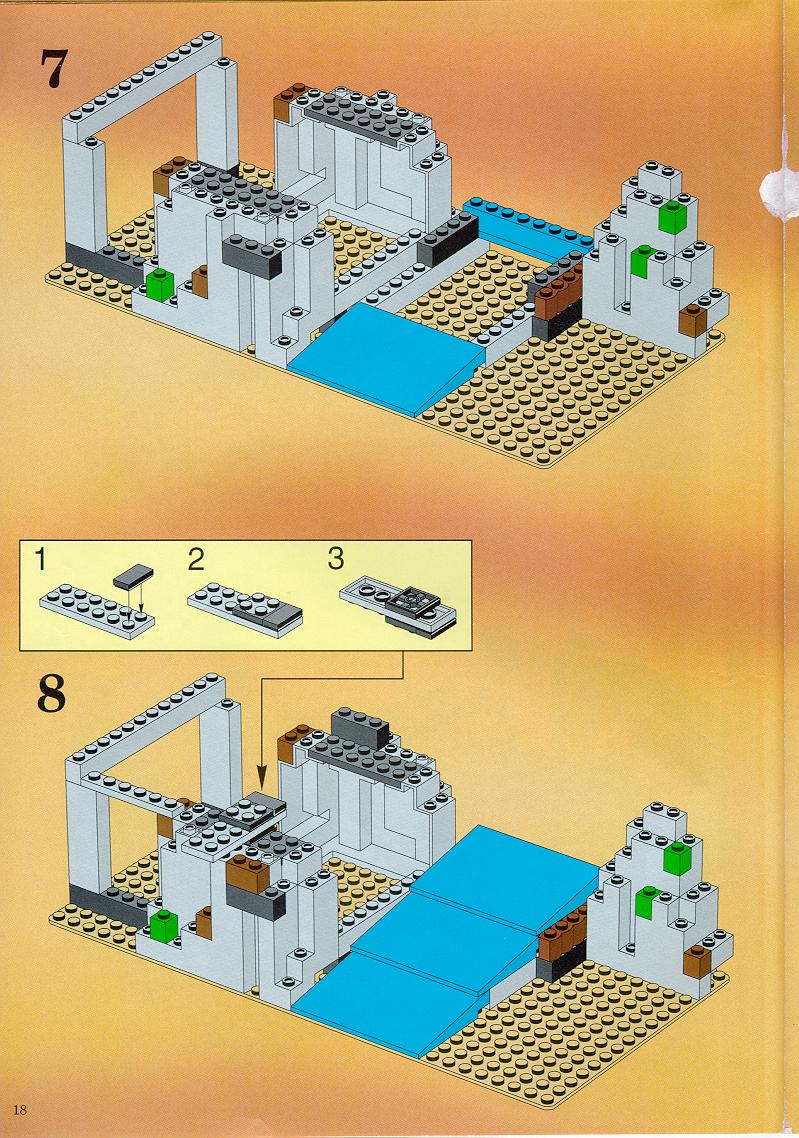 7

1 2 3

8

18