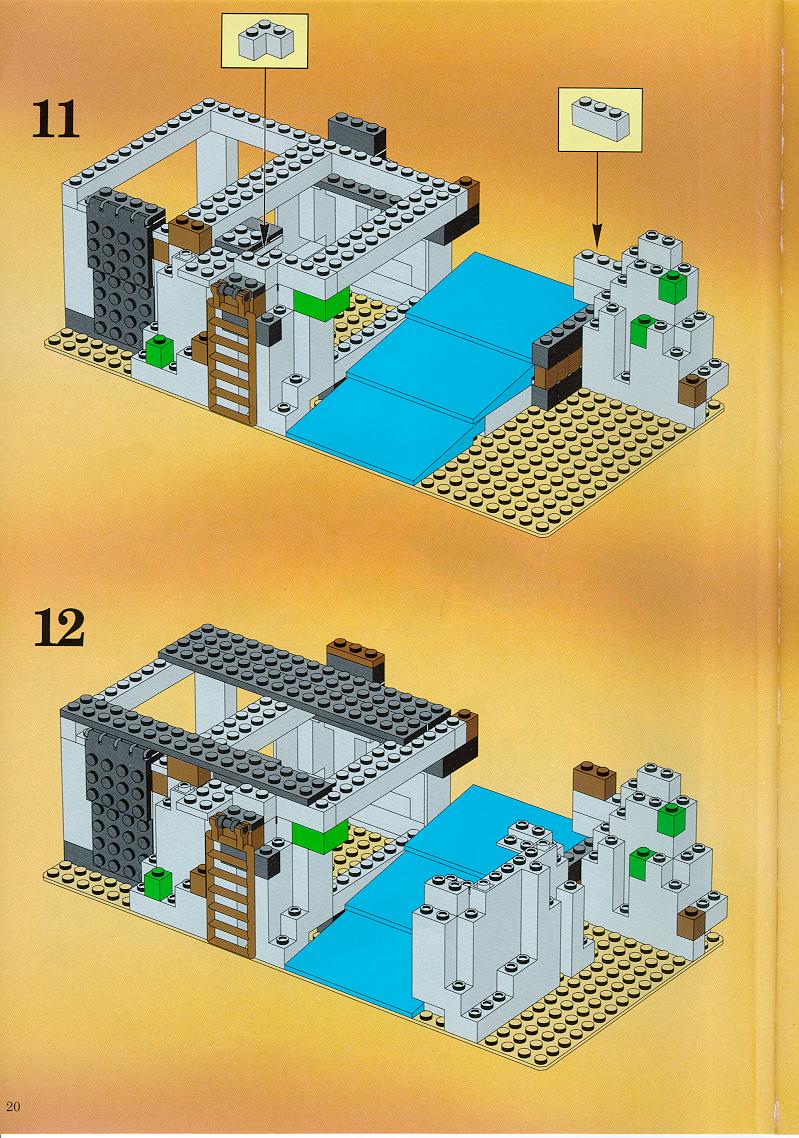 11

12

20