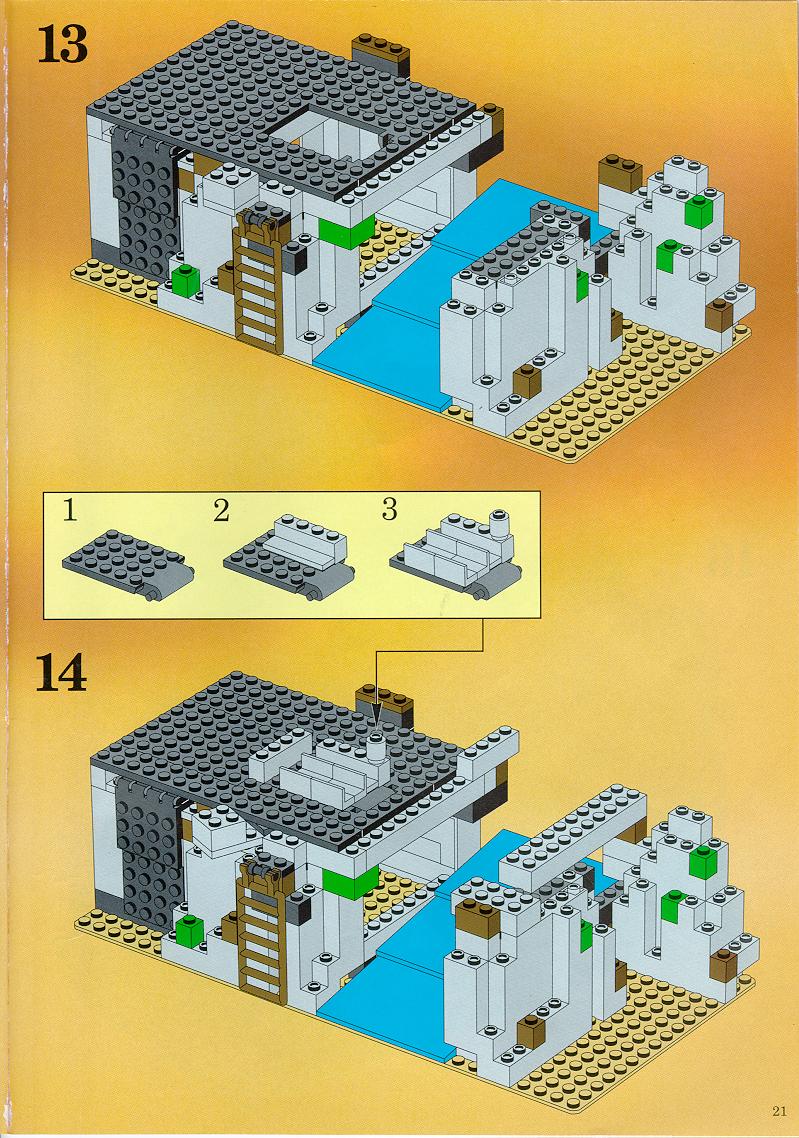 13

1

2

3

14

21