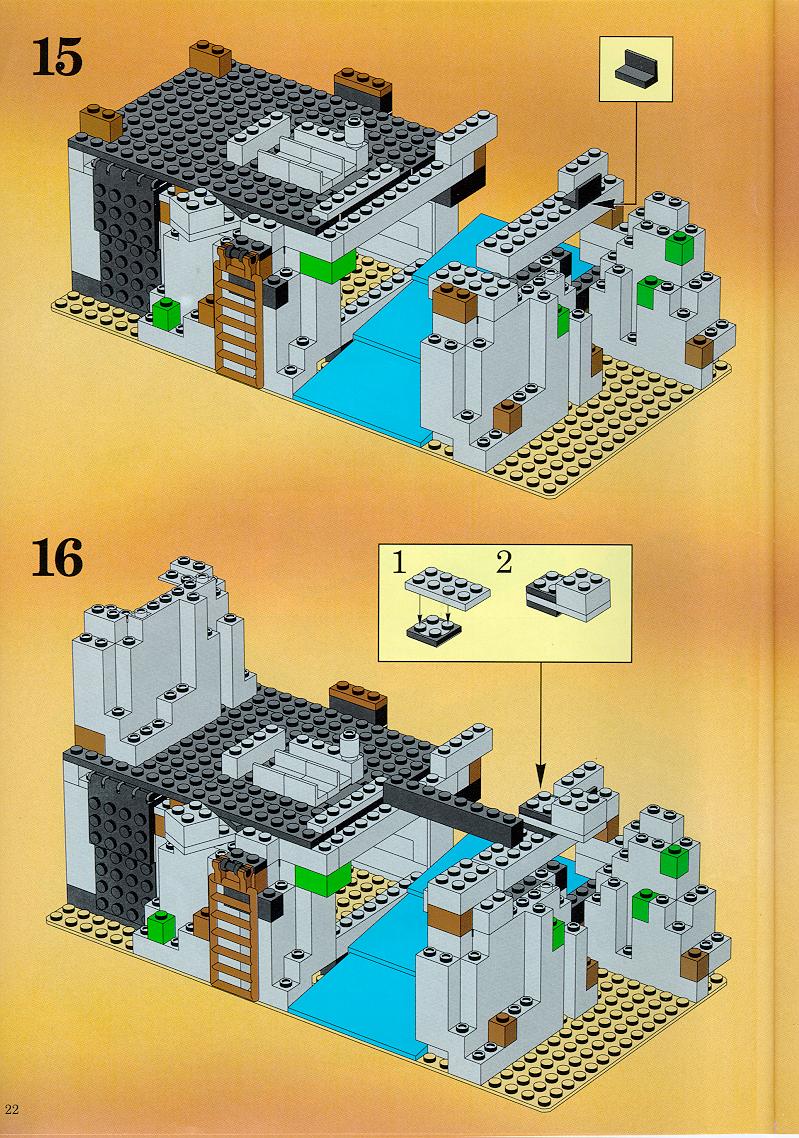 15

16

1

2

22