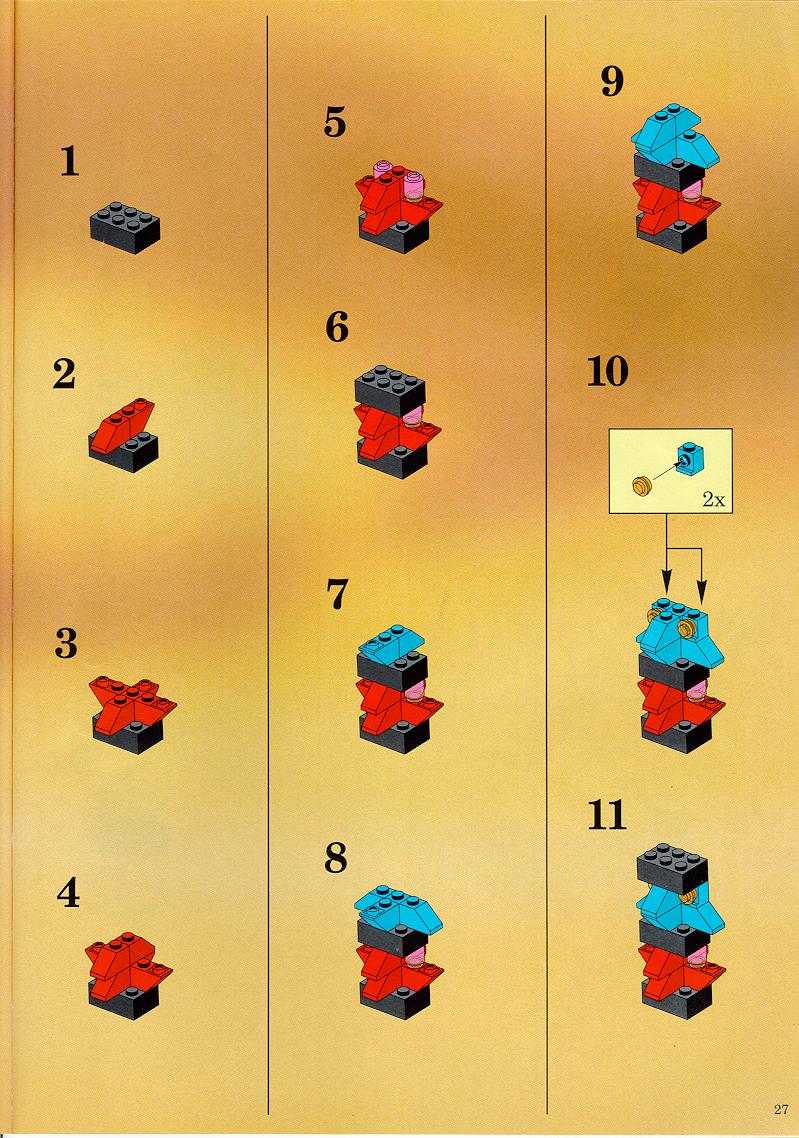 1

2

3

4

5

6

7

8

9

10

2x

11

27