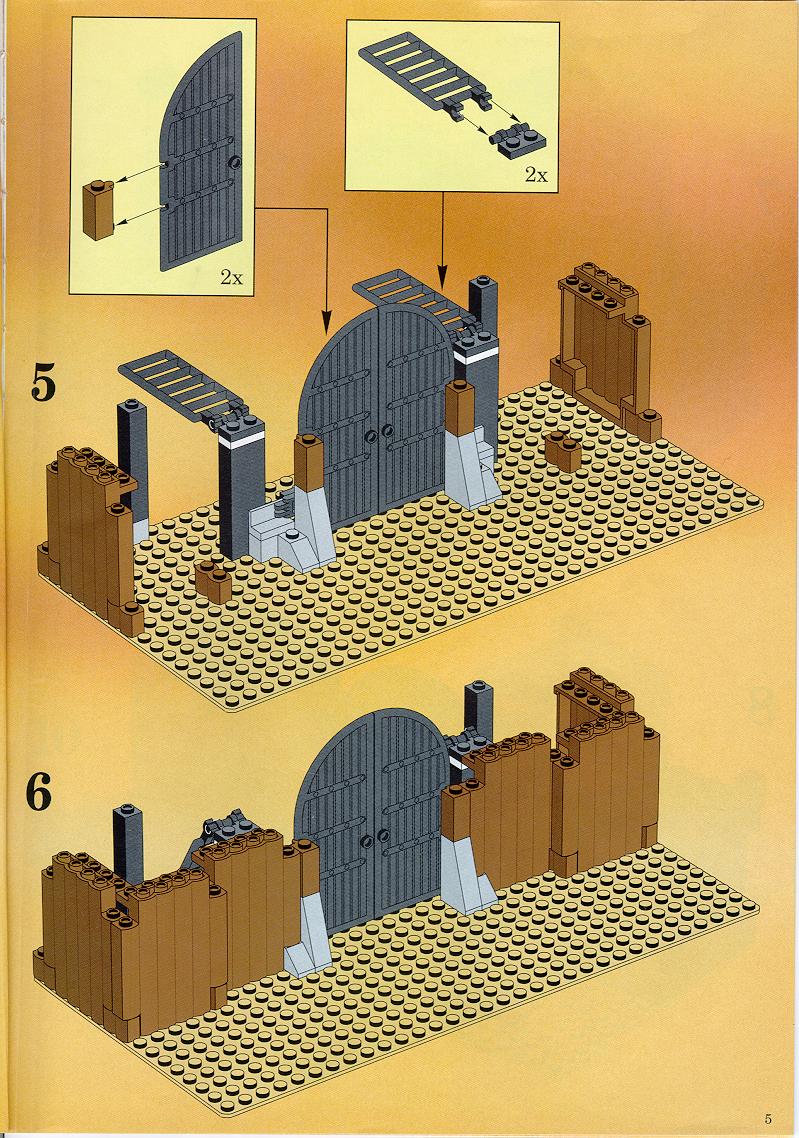 2x

2x

5

6

5