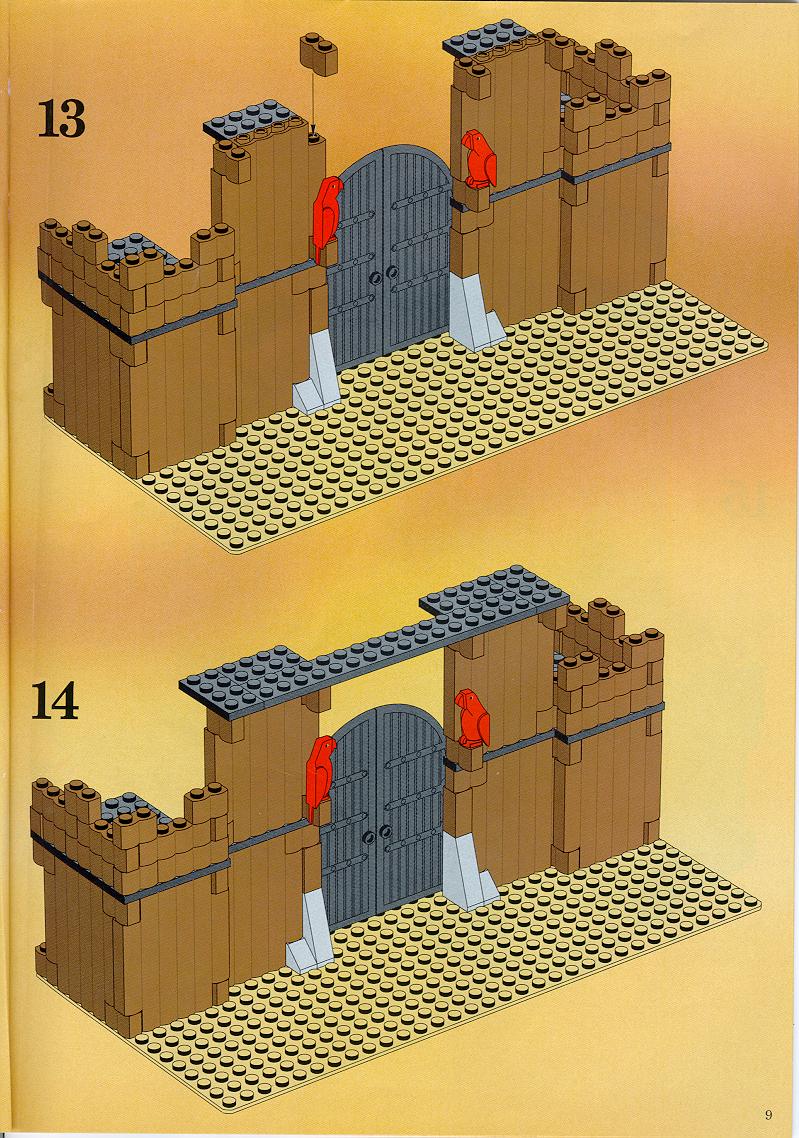 13

14

9