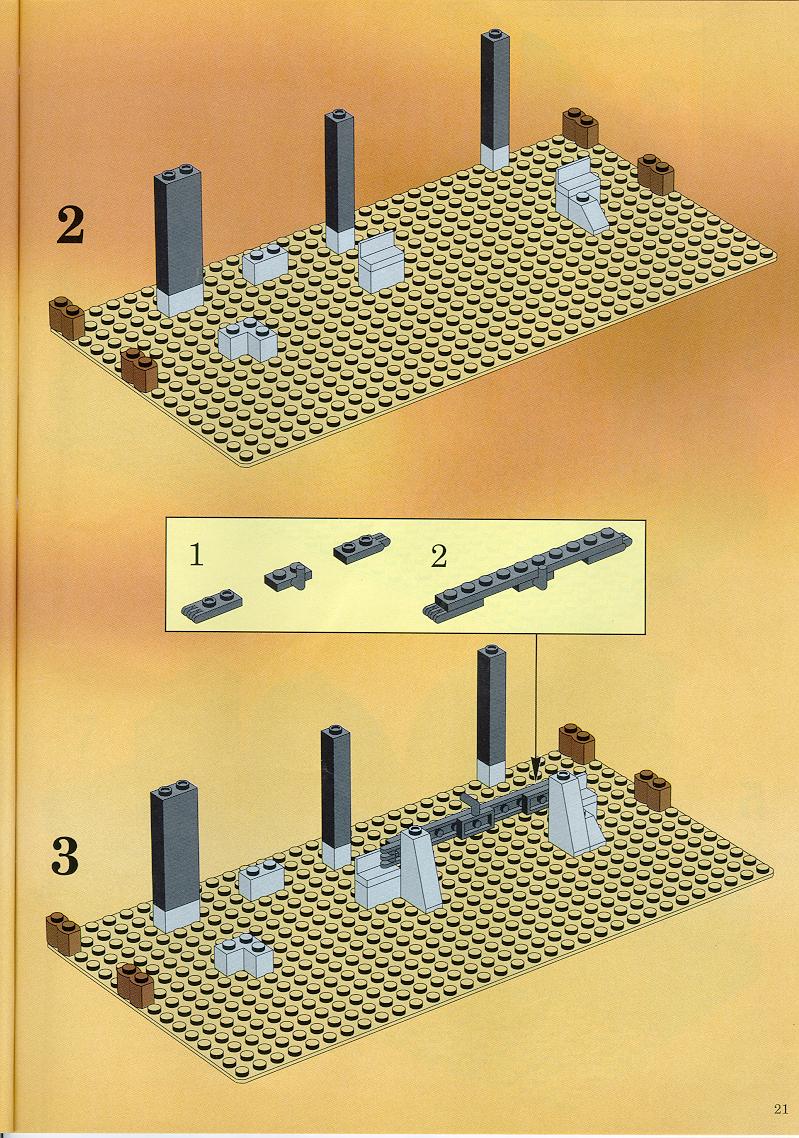 2

1

2

3

21