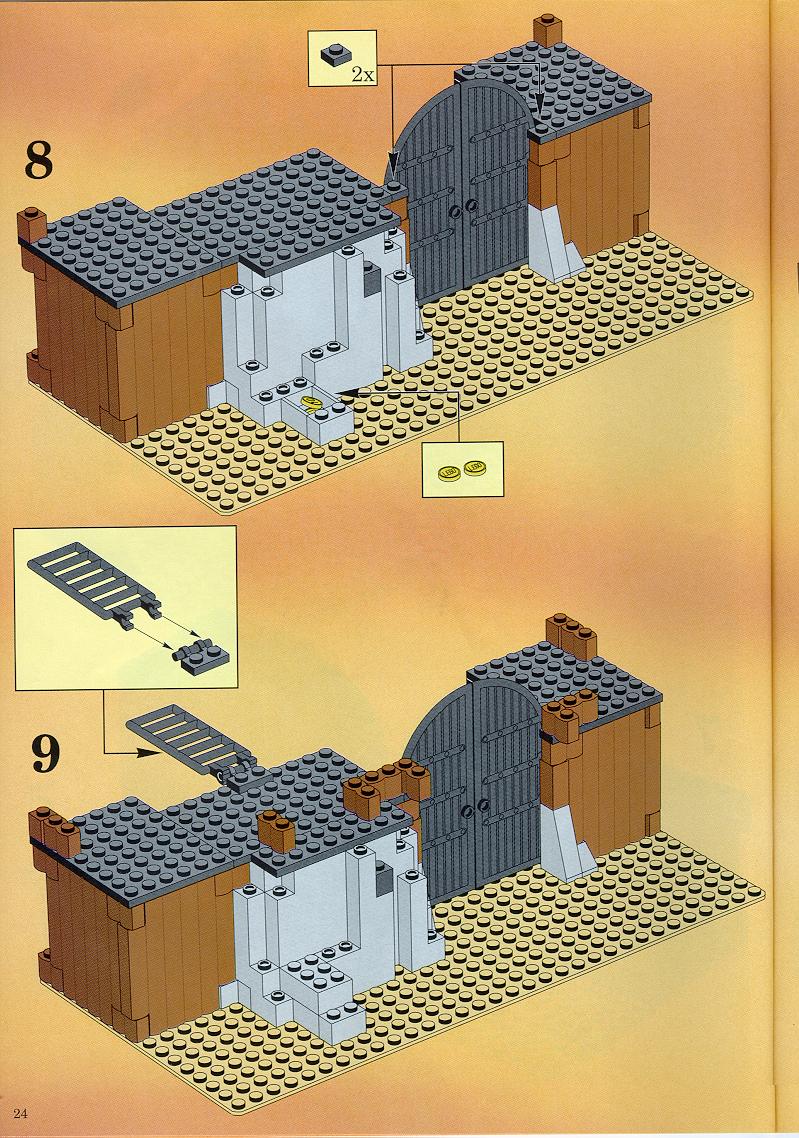 2x

8

9

24