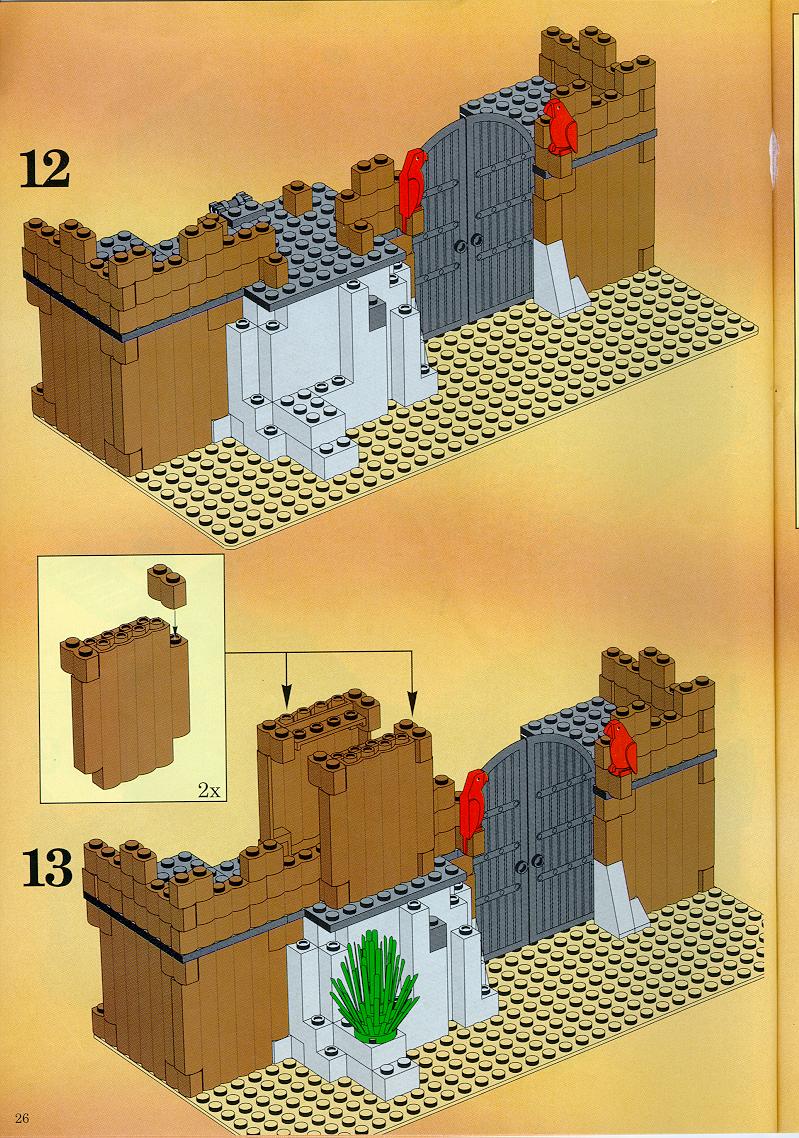 12

2x

13

26