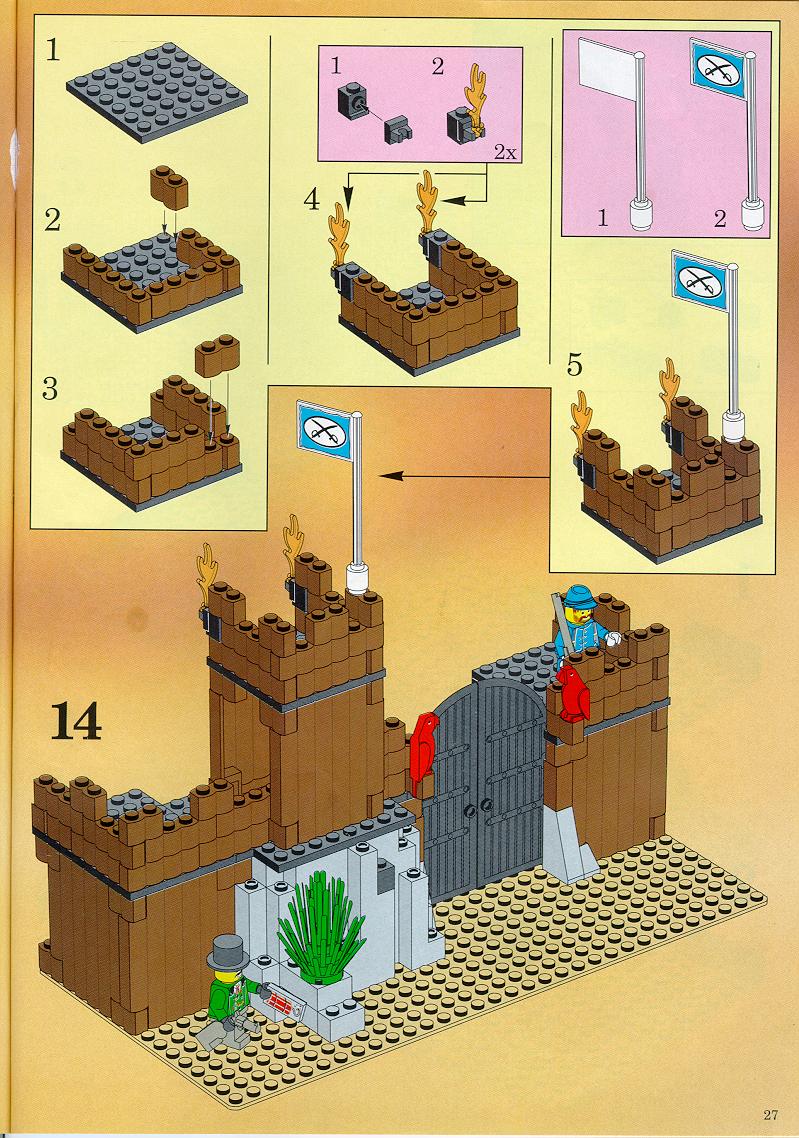 1

2

3

1

2

2x

4

1

2

5

14

27