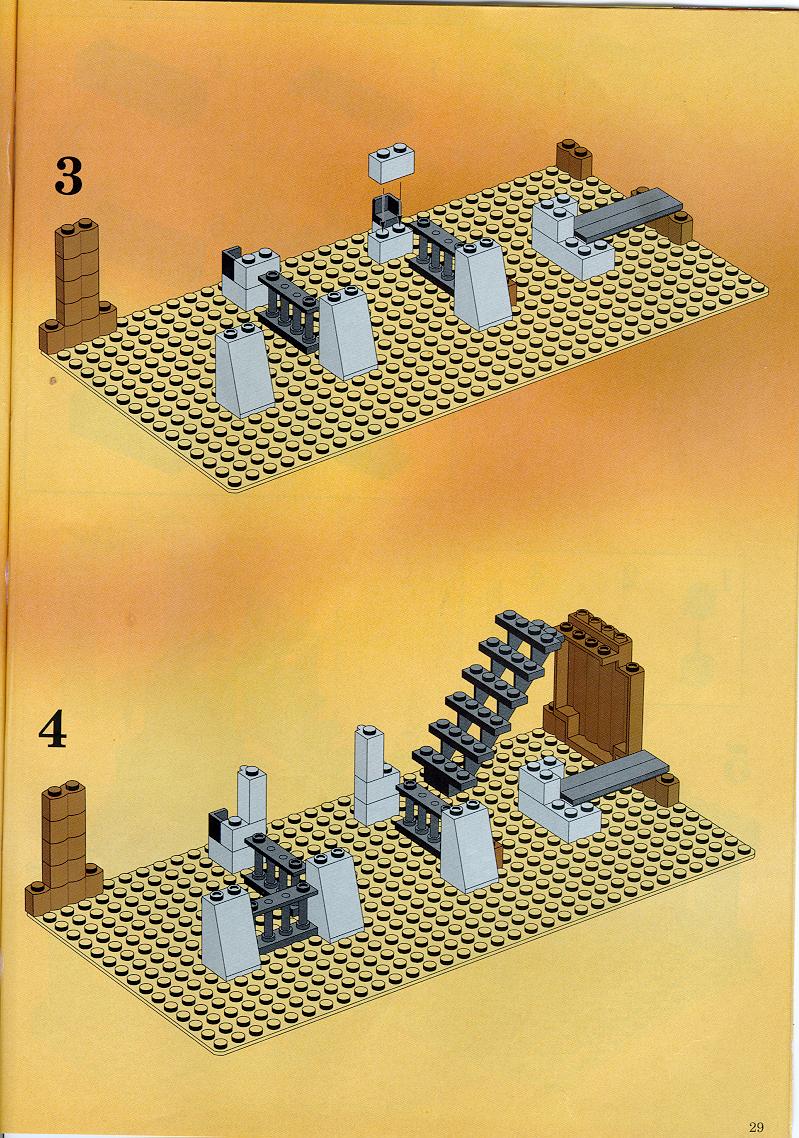 3

4

29